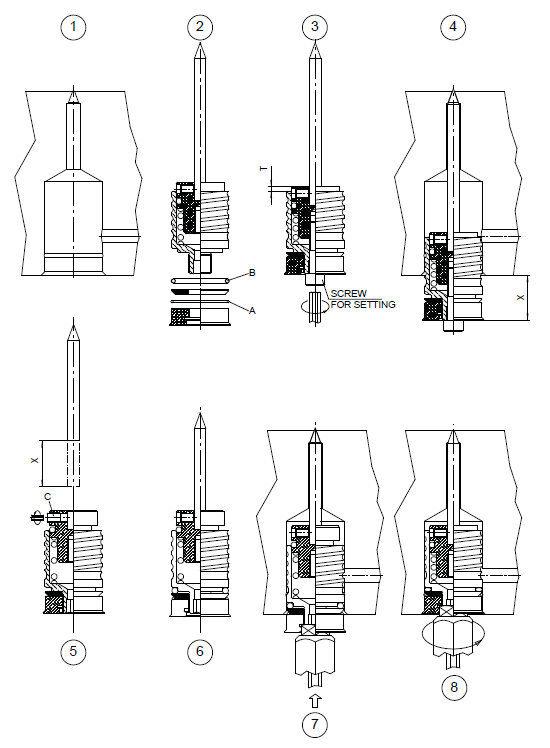 1
2
3
4
T
B
A
SCREW FOR SETTING
X
X
C
5
6
7
8